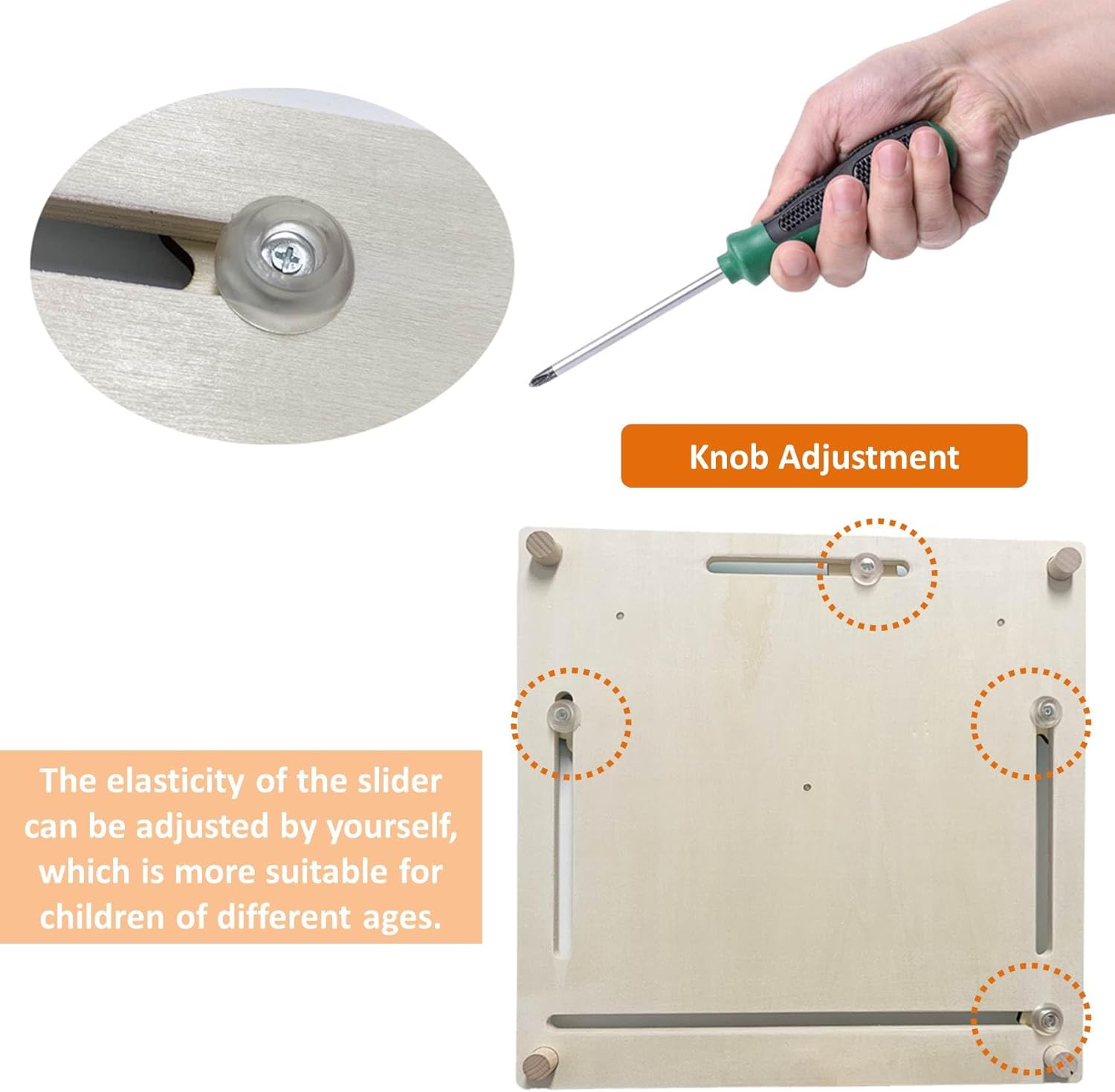 Knob Adjustment

The elasticity of the slider can be adjusted by yourself, which is more suitable for children of different ages.