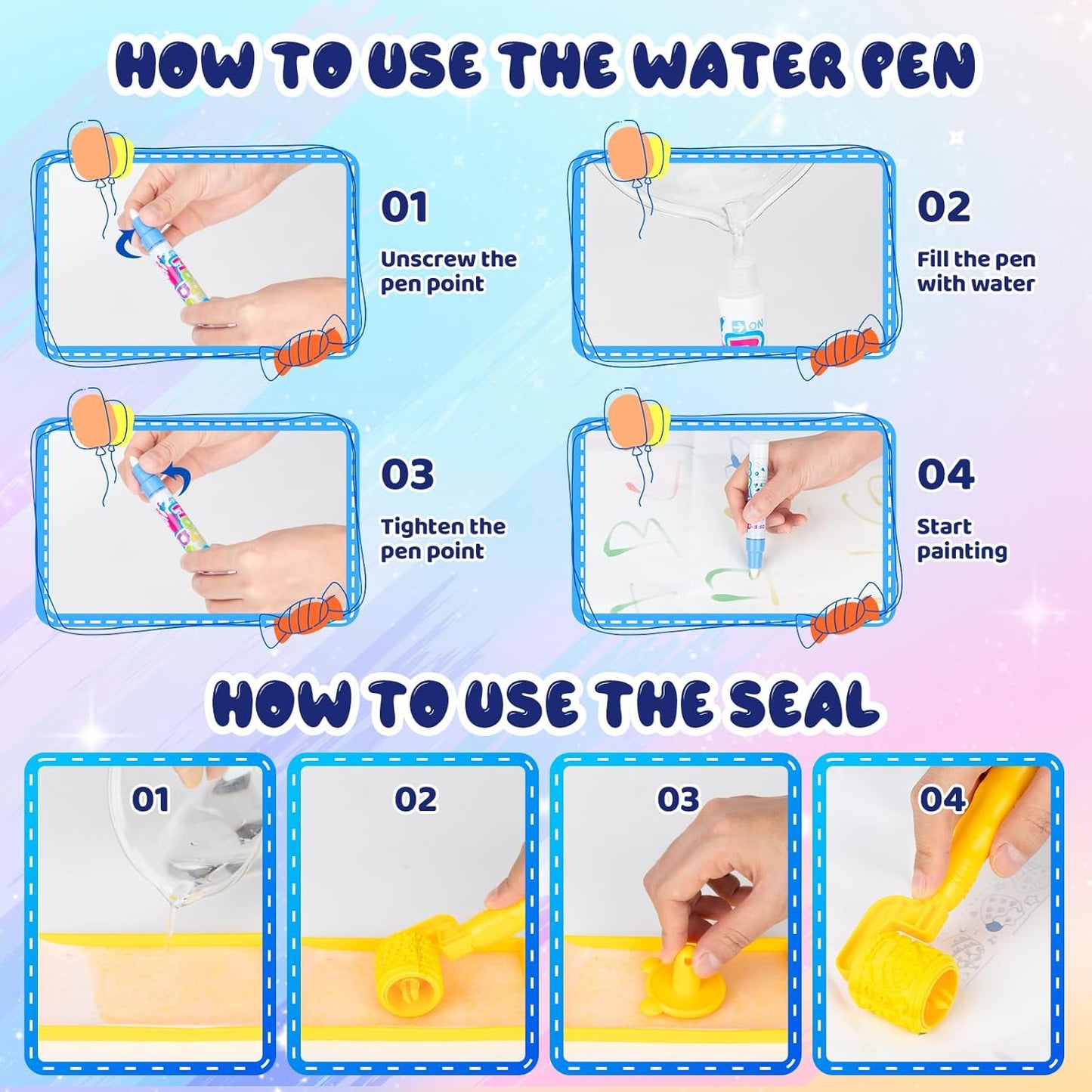 HOW TO USE THE WATER PEN

01
Unscrew the pen point

02
Fill the pen with water

03
Tighten the pen point

04
Start painting

HOW TO USE THE SEAL

01

02

03

04